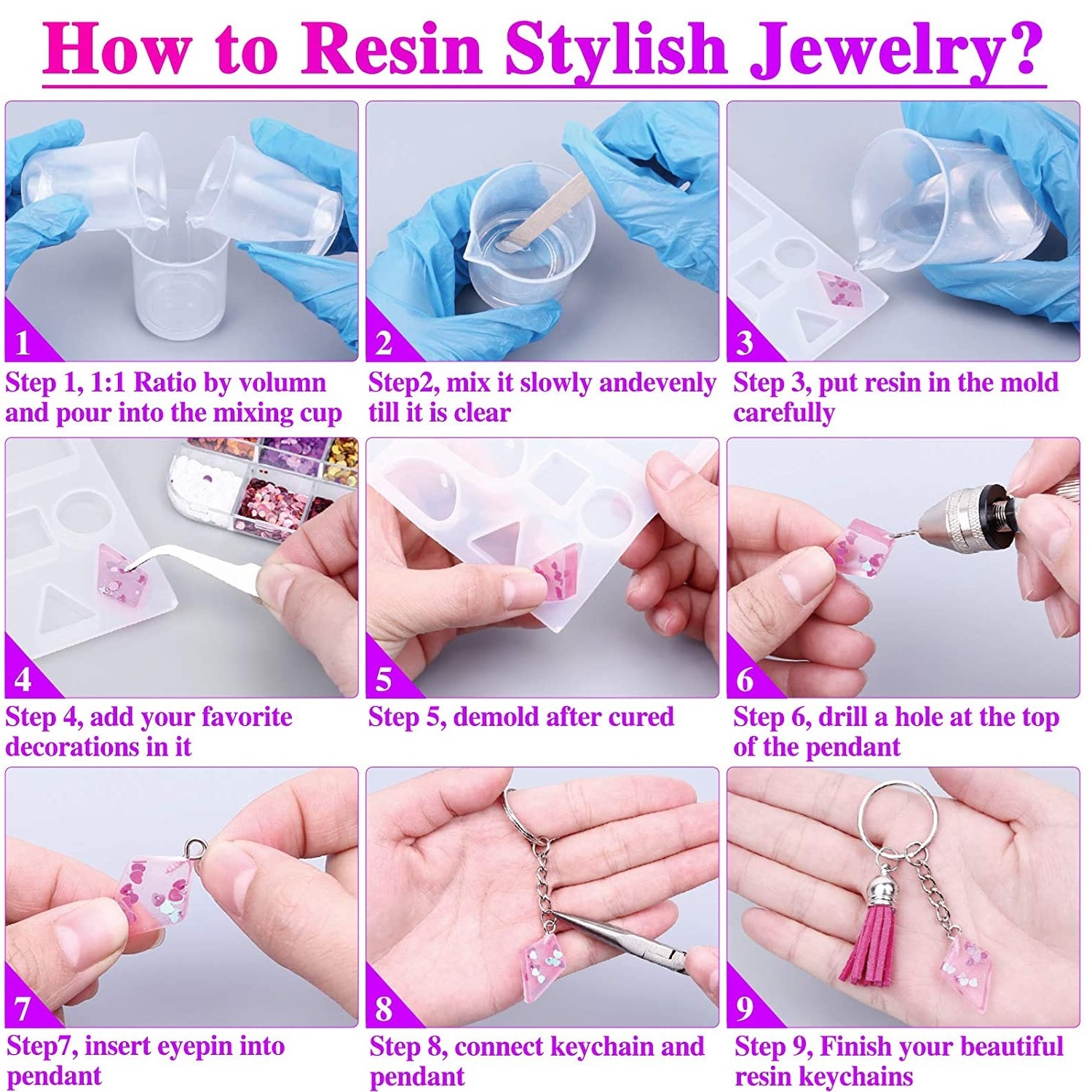 How to Resin Stylish Jewelry?

1

Step 1, 1:1 Ratio by volumn and pour into the mixing cup

2

Step2, mix it slowly andevenly till it is clear

3

Step 3, put resin in the mold carefully

4

Step 4, add your favorite decorations in it

5

Step 5, demold after cured

6

Step 6, drill a hole at the top of the pendant

7

Step7, insert eyepin into pendant

8

Step 8, connect keychain and pendant

9

Step 9, Finish your beautiful resin keychains