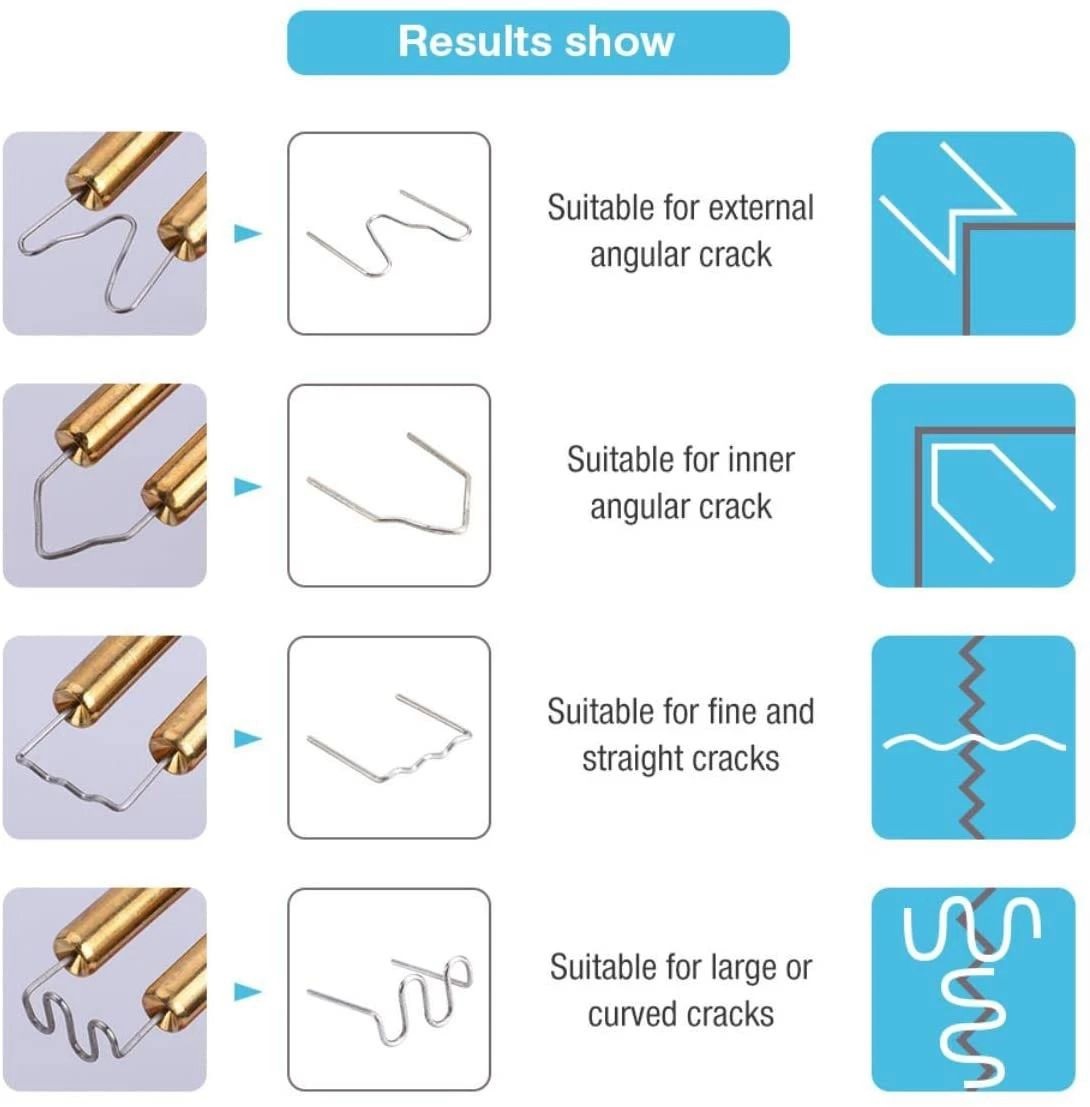 Results show

Suitable for external angular crack

Suitable for inner angular crack

Suitable for fine and straight cracks

Suitable for large or curved cracks