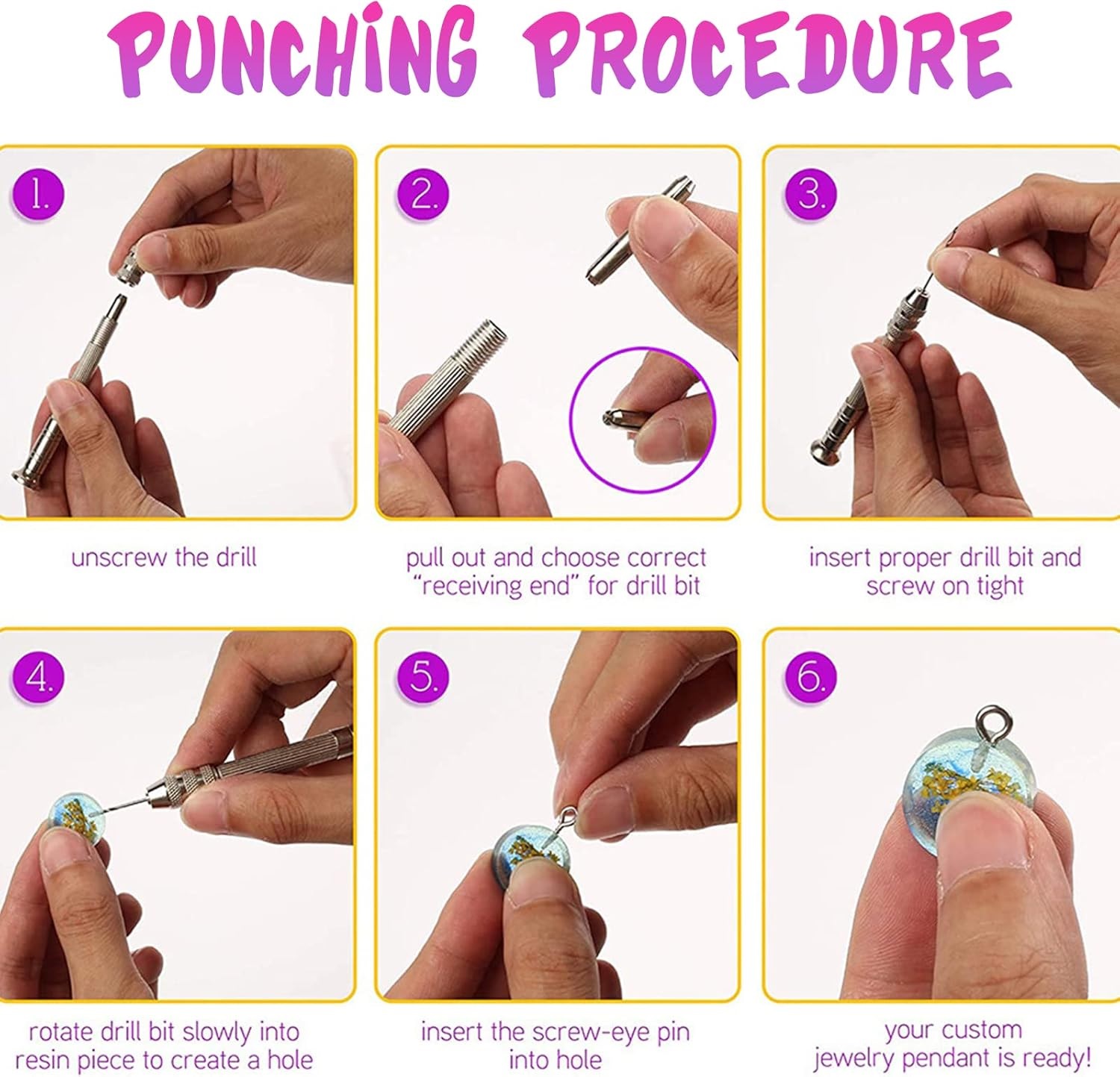 PUNCHING PROCEDURE

1.

unscrew the drill

2.

pull out and choose correct "receiving end" for drill bit

3.

insert proper drill bit and screw on tight

4.

rotate drill bit slowly into resin piece to create a hole

5.

insert the screw-eye pin into hole

6.

your custom jewelry pendant is ready!