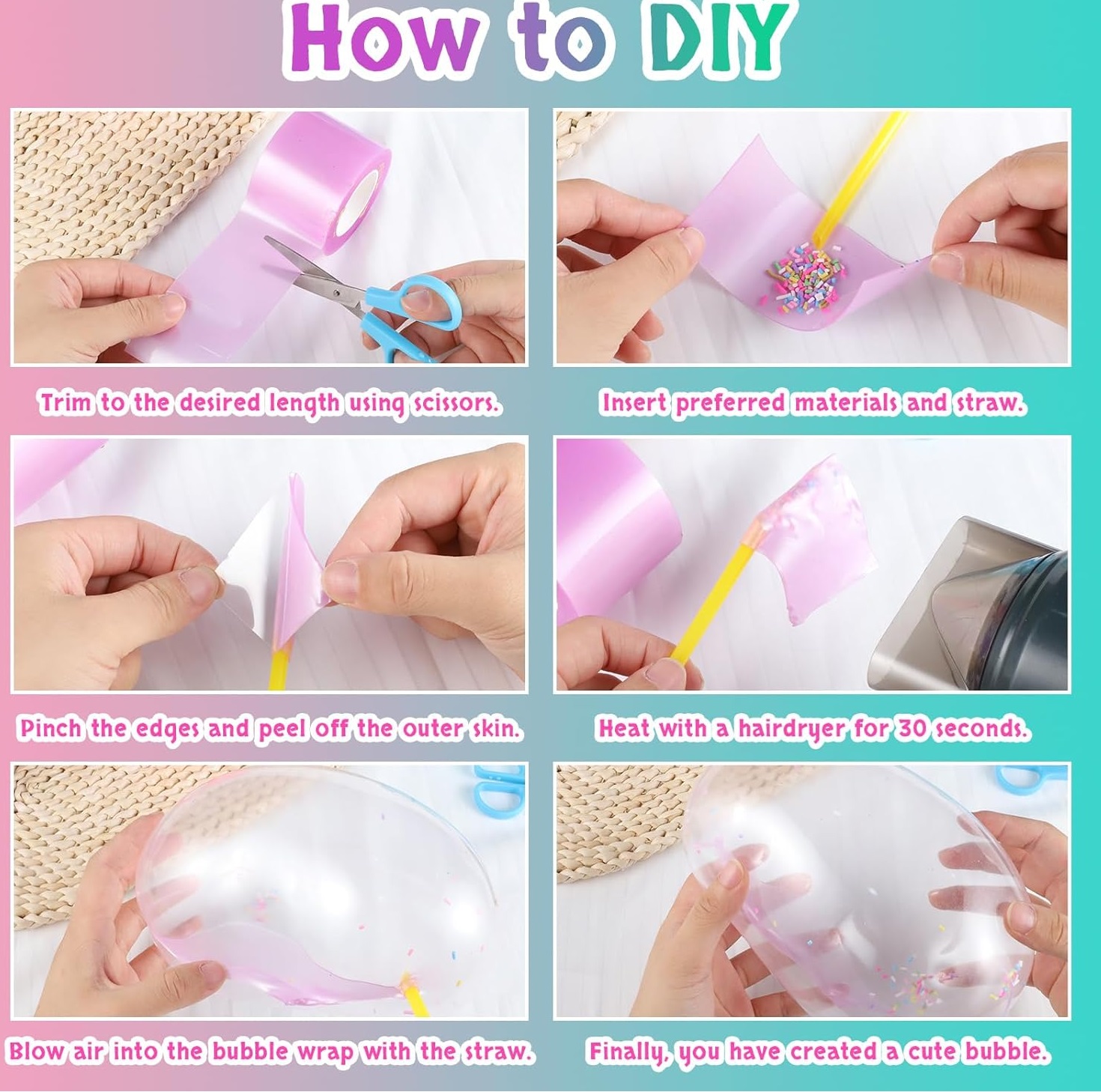 How to DIY

Trim to the desired length using scissors.

Insert preferred materials and straw.

Pinch the edges and peel off the outer skin.

Heat with a hairdryer for 30 seconds.

Blow air into the bubble wrap with the straw.

Finally, you have created a cute bubble.