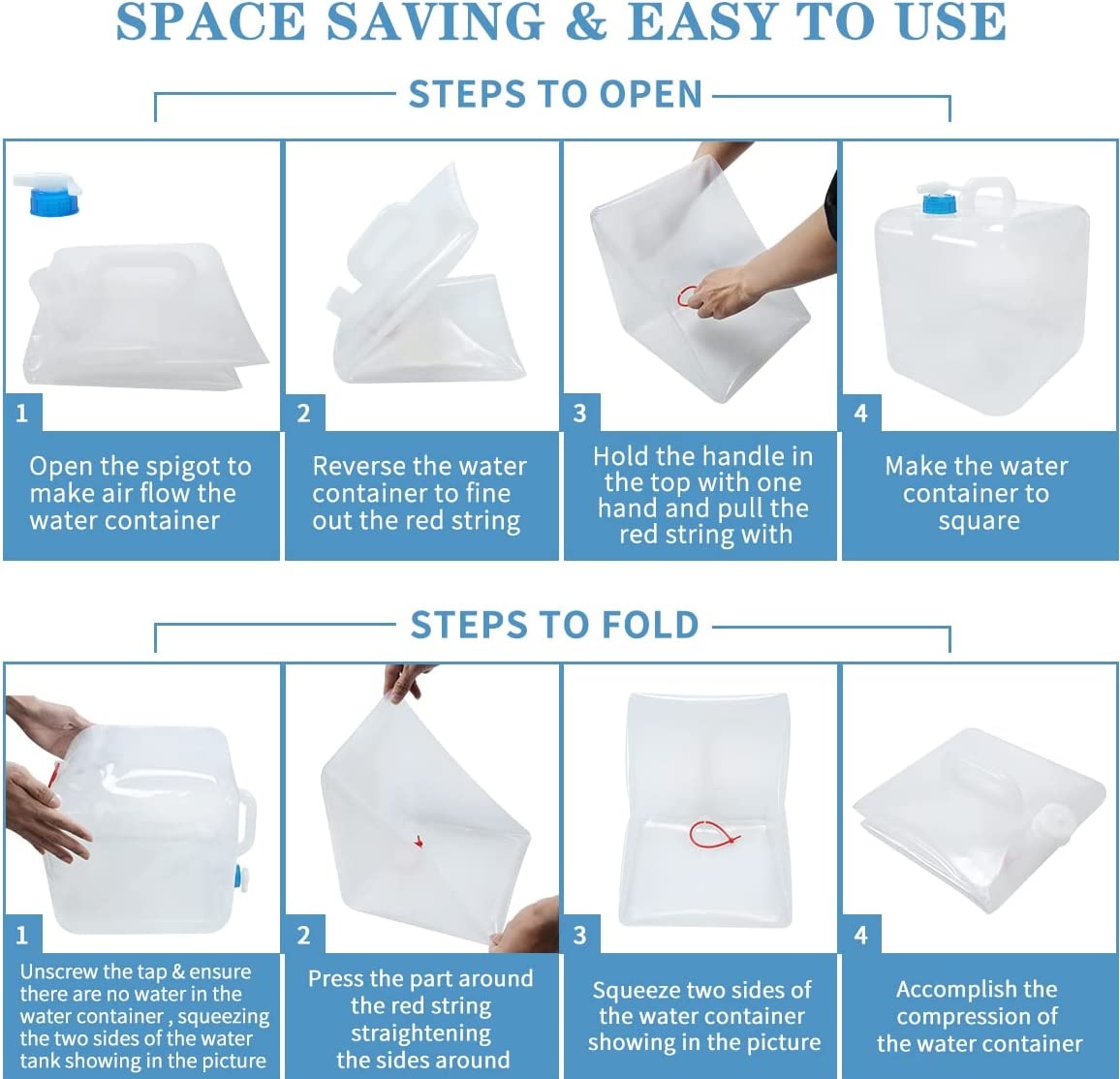 SPACE SAVING & EASY TO USE

STEPS TO OPEN

1
Open the spigot to make air flow the water container

2
Reverse the water container to fine out the red string

3
Hold the handle in the top with one hand and pull the red string with

4
Make the water container to square

STEPS TO FOLD

1
Unscrew the tap & ensure there are no water in the water container , squeezing the two sides of the water tank showing in the picture

2
Press the part around the red string straightening the sides around

3
Squeeze two sides of the water container showing in the picture

4
Accomplish the compression of the water container