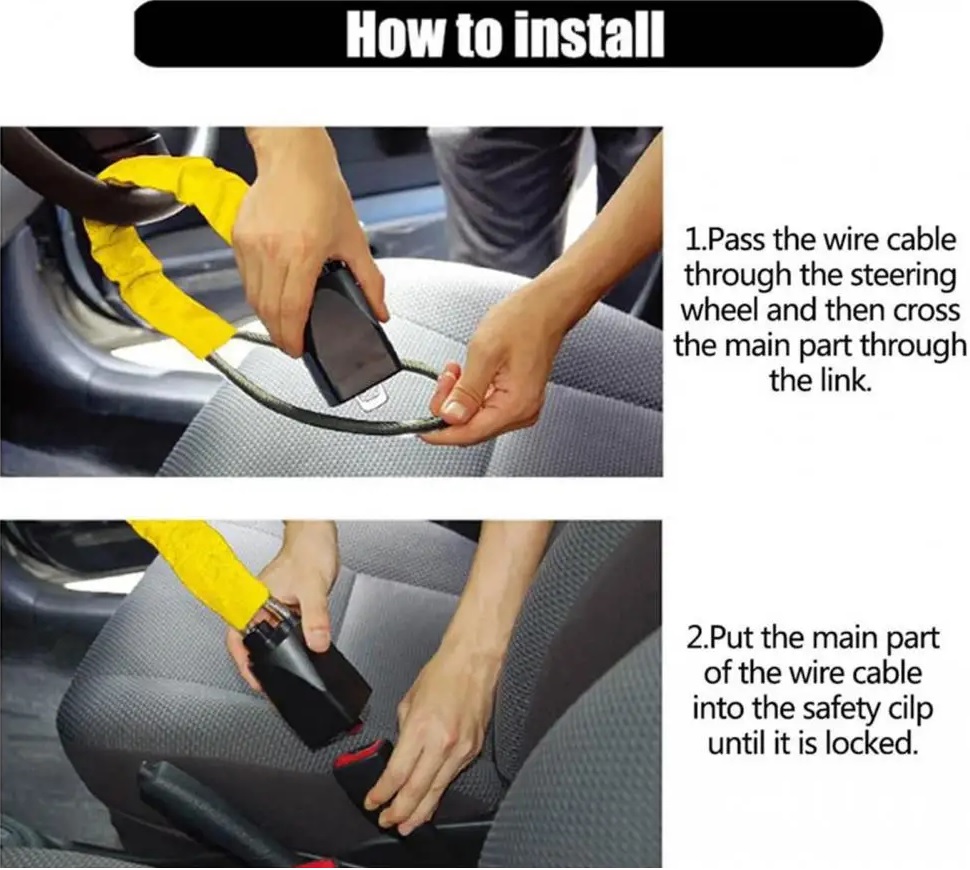 How to install

1.Pass the wire cable through the steering wheel and then cross the main part through the link.

2.Put the main part of the wire cable into the safety cilp until it is locked.