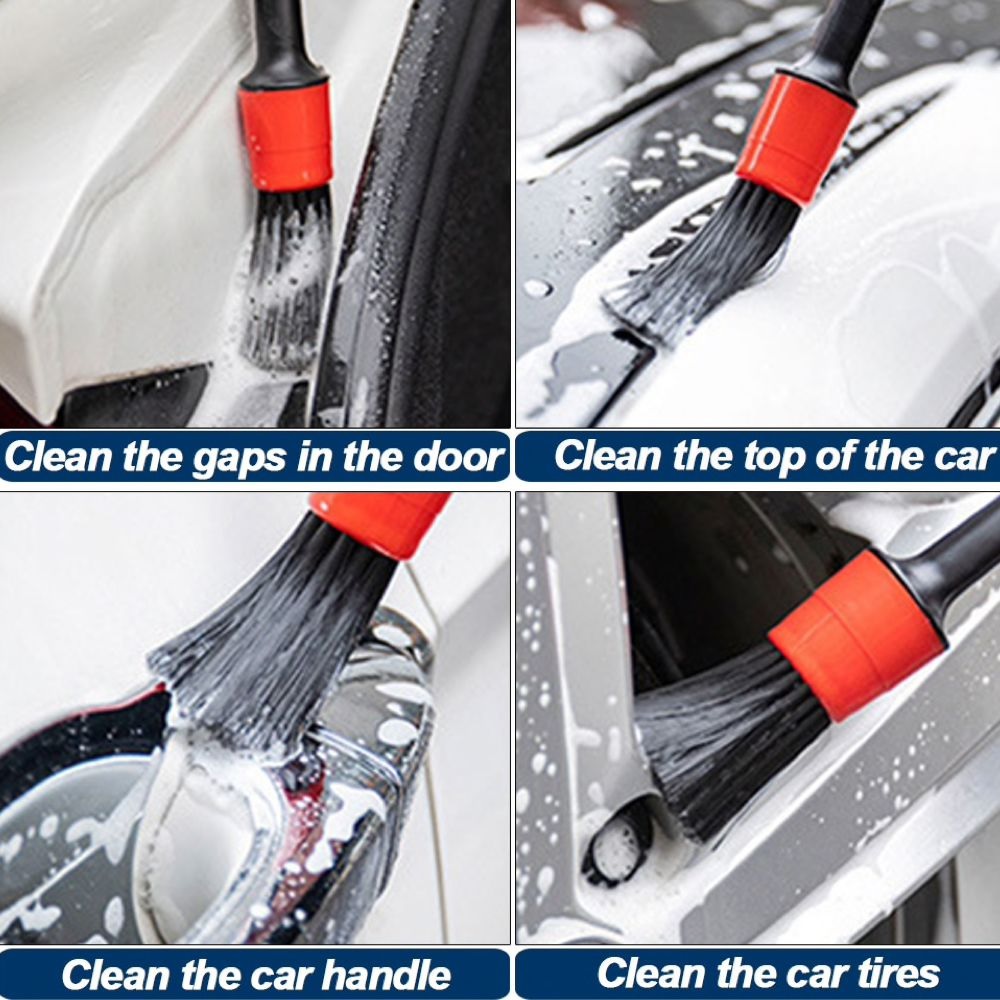 Clean the gaps in the door

Clean the top of the car

Clean the car handle

Clean the car tires