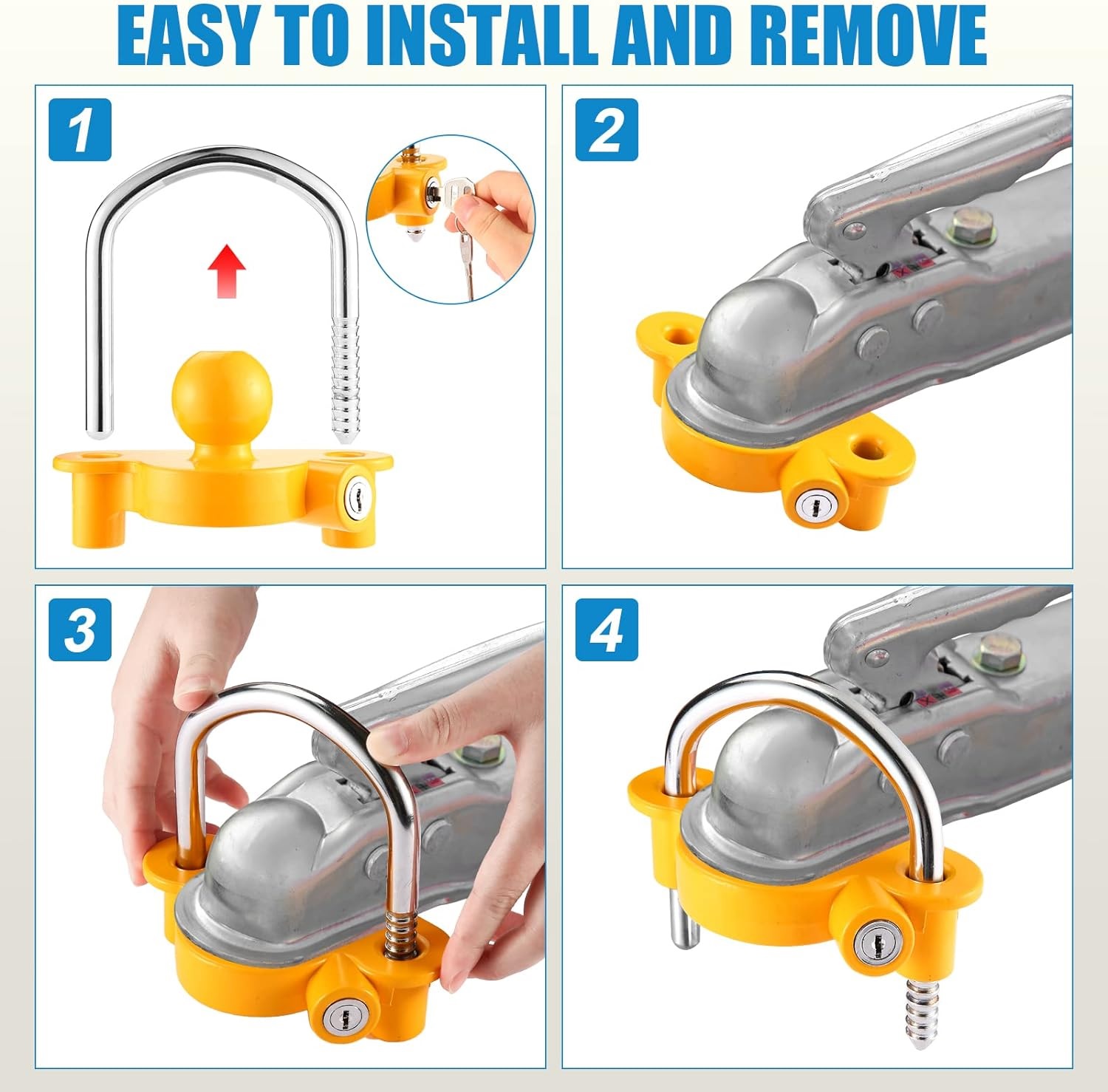 EASY TO INSTALL AND REMOVE

1

2

3

4