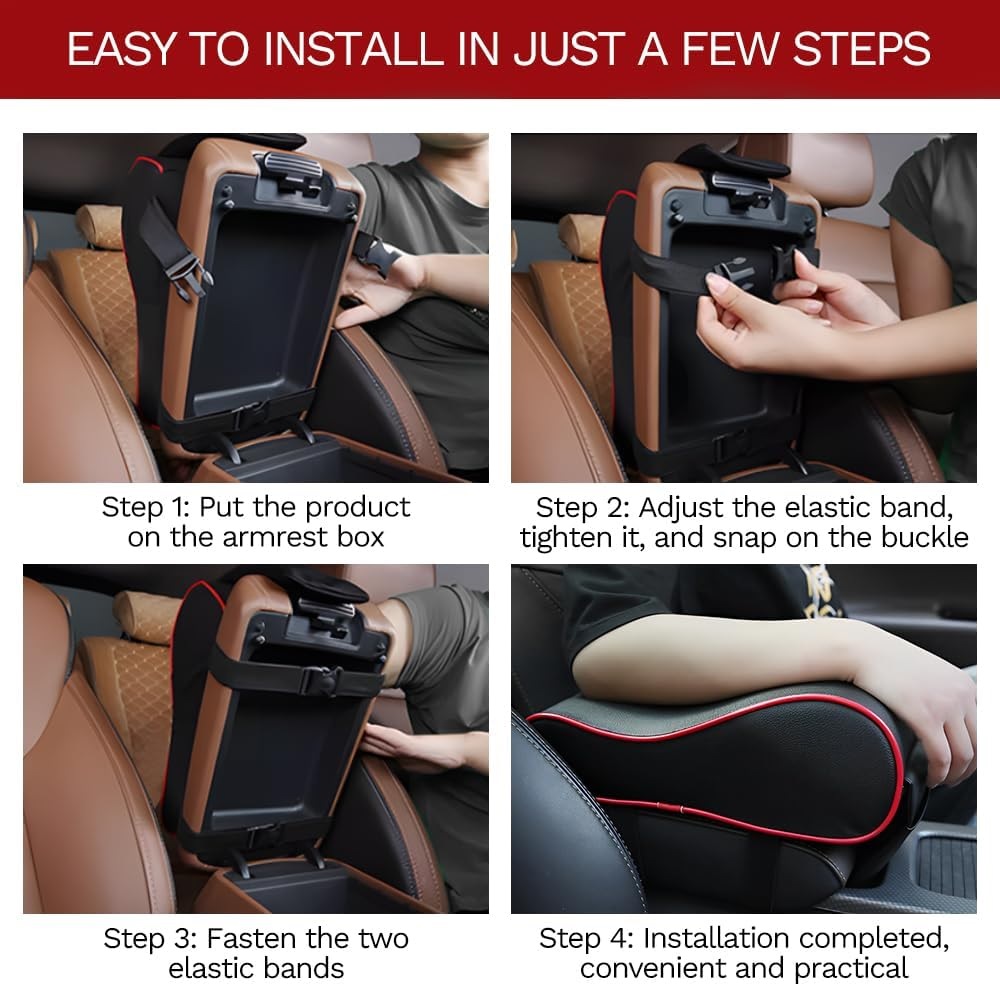 EASY TO INSTALL IN JUST A FEW STEPS

Step 1: Put the product on the armrest box

Step 2: Adjust the elastic band, tighten it, and snap on the buckle

Step 3: Fasten the two elastic bands

Step 4: Installation completed, convenient and practical