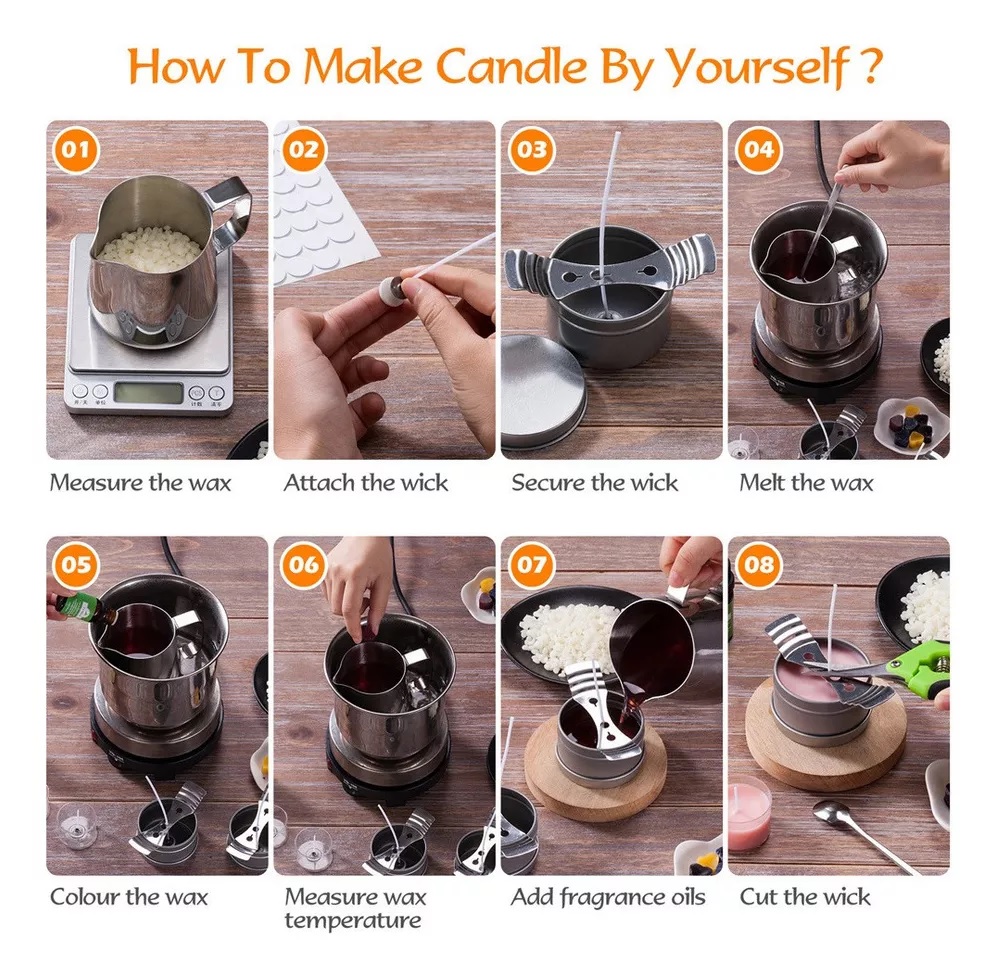 How To Make Candle By Yourself ?

01

Measure the wax

02

Attach the wick

03

Secure the wick

04

Melt the wax

05

Colour the wax

06

Measure wax temperature

07

Add fragrance oils

08

Cut the wick